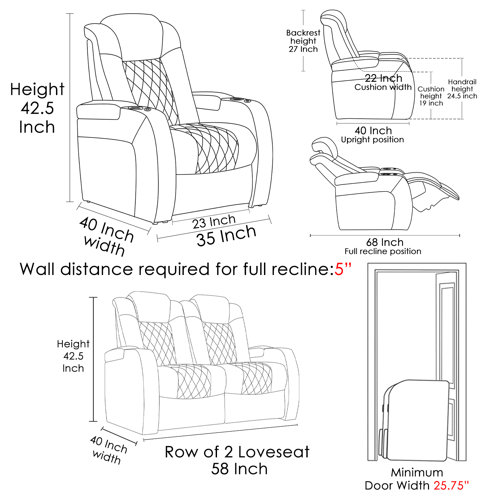 Height 42.5 Inch

40 Inch width

23 Inch

35 Inch

Backrest height 27 Inch

22 Inch Cushion width

Cushion height 19 inch

Handrail height 24.5 inch

40 Inch Upright position

68 Inch Full recline position

Wall distance required for full recline:5"

Height 42.5 Inch

40 Inch width

Row of 2 Loveseat 58 Inch

Minimum Door Width 25.75"